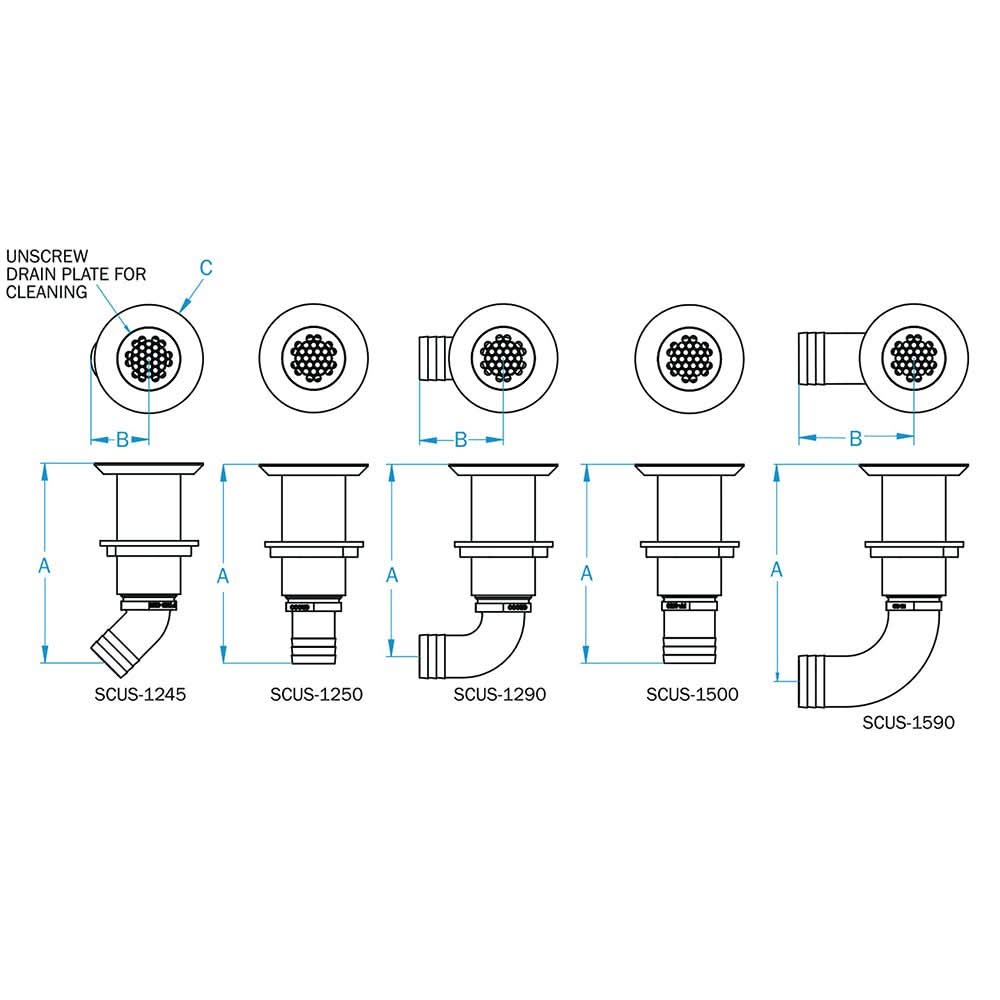 UNSCREW DRAIN PLATE FOR CLEANING

C

B

B

B

A

A

A

A

A

SCUS-1245

SCUS-1250

SCUS-1290

SCUS-1500

SCUS-1590