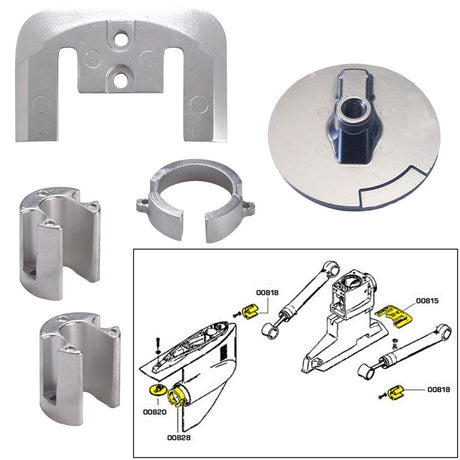 00818

00815

00818

00820

00828