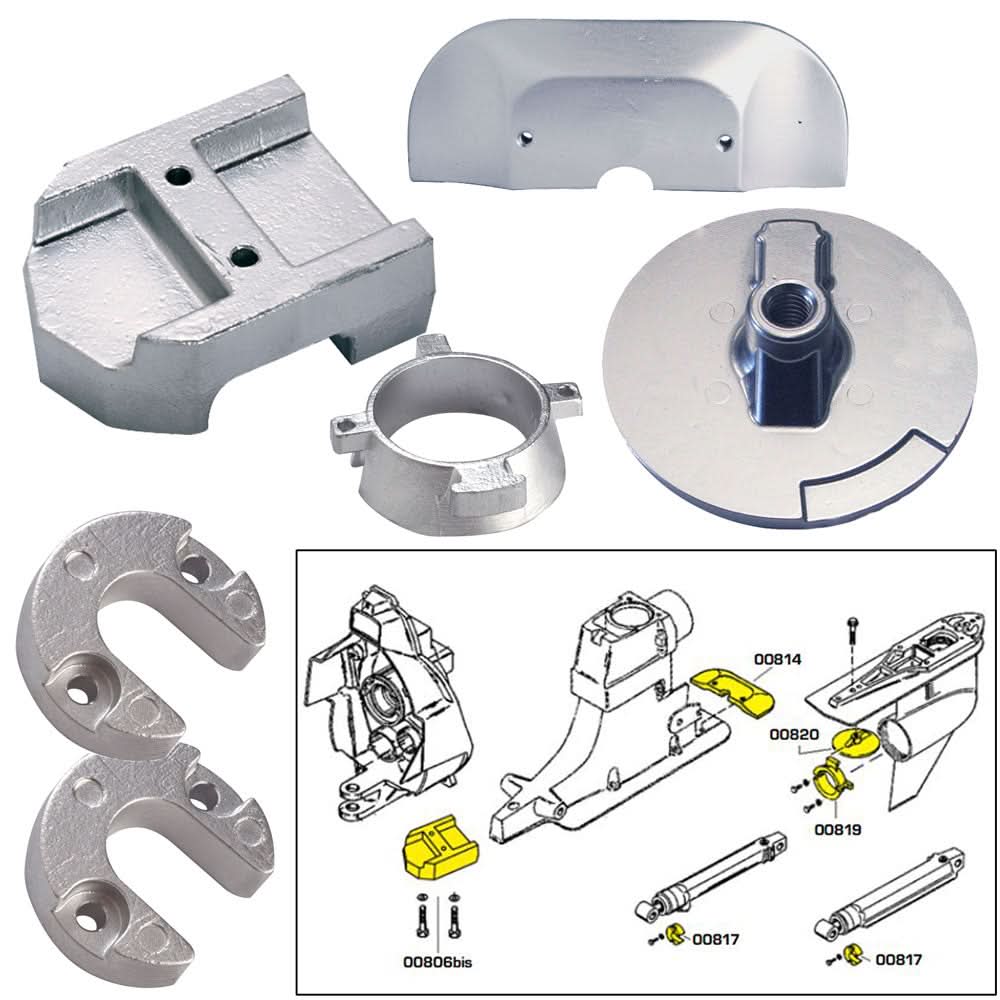 00814

00820

00819

00806bis

00817

00817