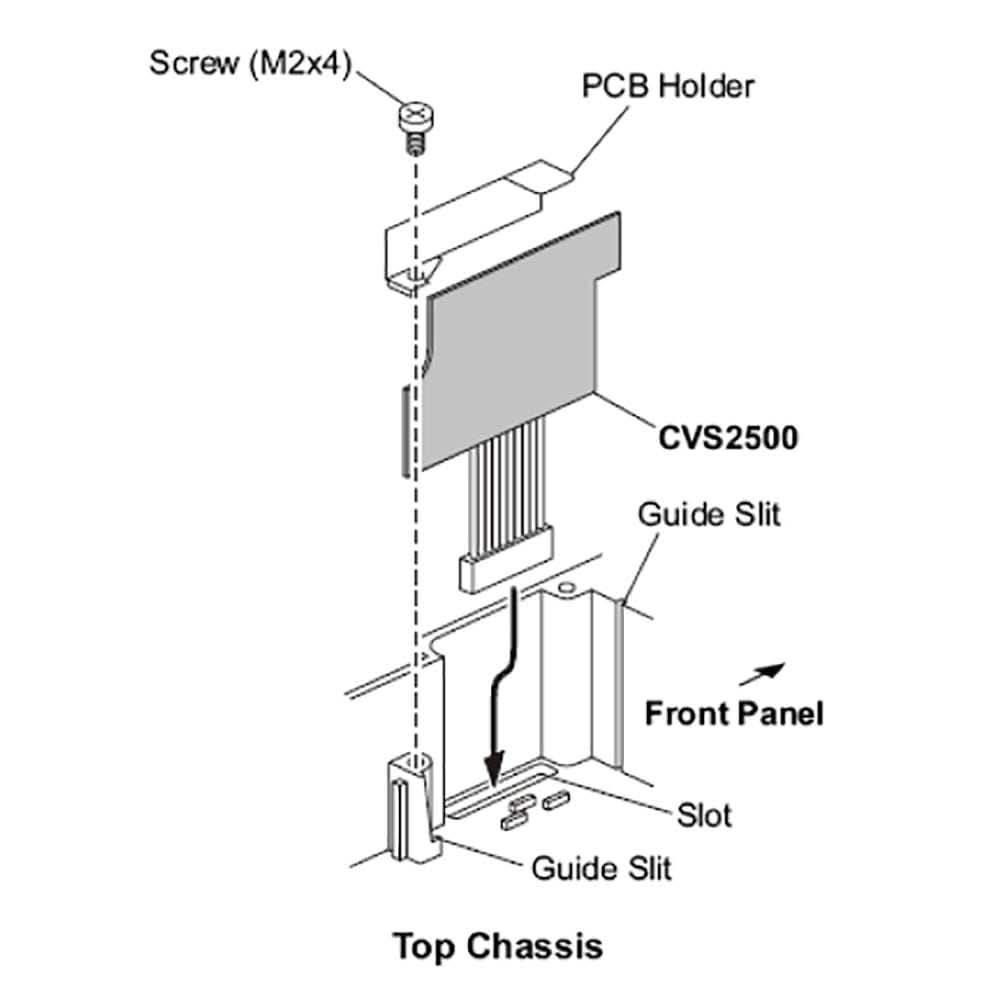 Screw (M2x4)

PCB Holder

CVS2500

Guide Slit

Front Panel

Slot

Guide Slit

Top Chassis