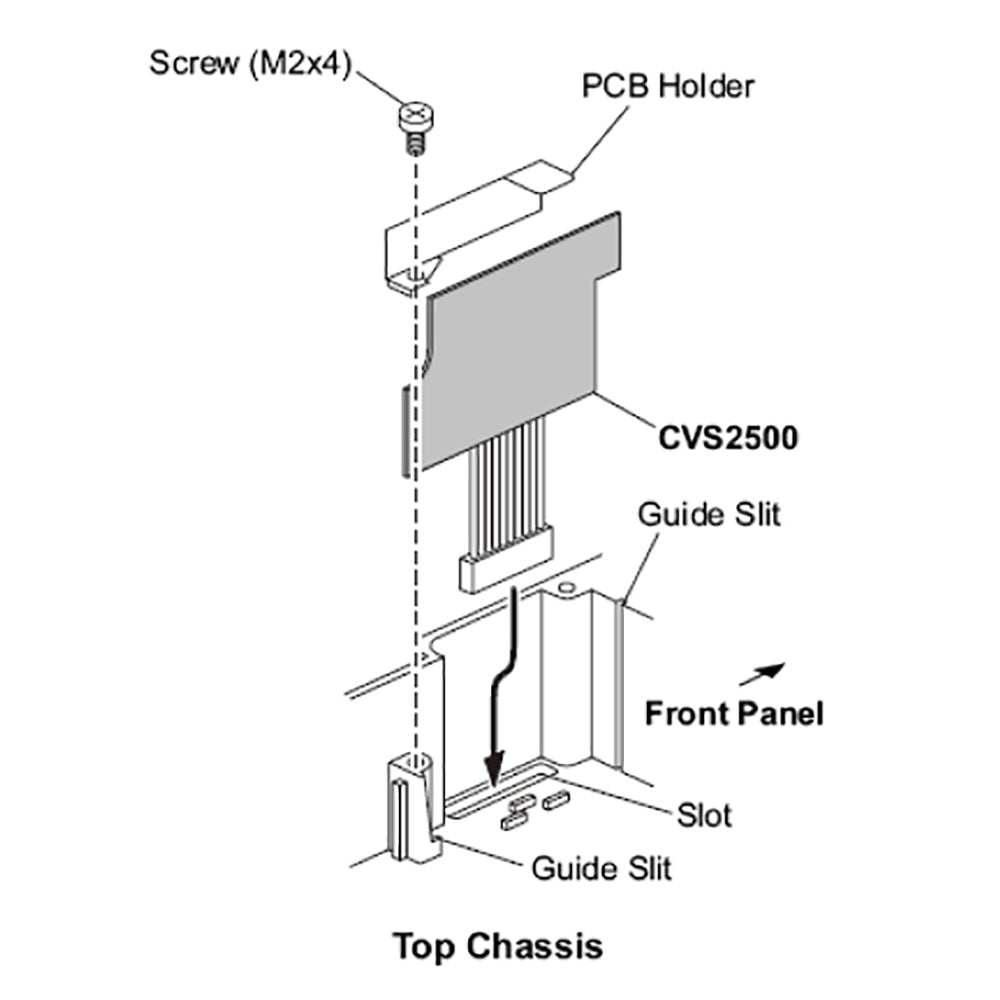 Screw (M2x4)
PCB Holder
CVS2500
Guide Slit
Front Panel
Slot
Guide Slit
Top Chassis