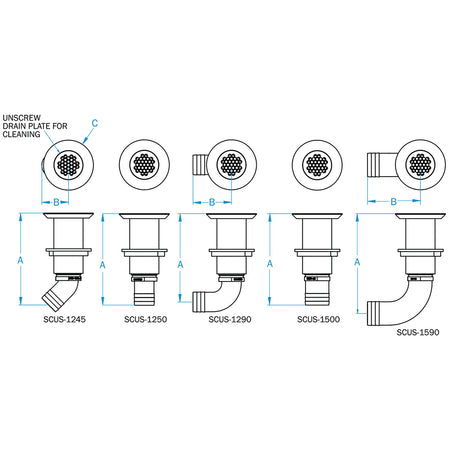 UNSCREW DRAIN PLATE FOR CLEANING

C

B

B

B

A

A

A

A

A

SCUS-1245

SCUS-1250

SCUS-1290

SCUS-1500

SCUS-1590